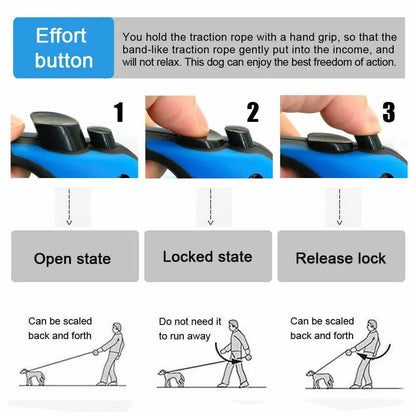 Effort button

You hold the traction rope with a hand grip, so that the band-like traction rope gently put into the income, and will not relax. This dog can enjoy the best freedom of action.

1

2

3

Open state

Locked state

Release lock

Can be scaled back and forth

Do not need it to run away

Can be scaled back and forth