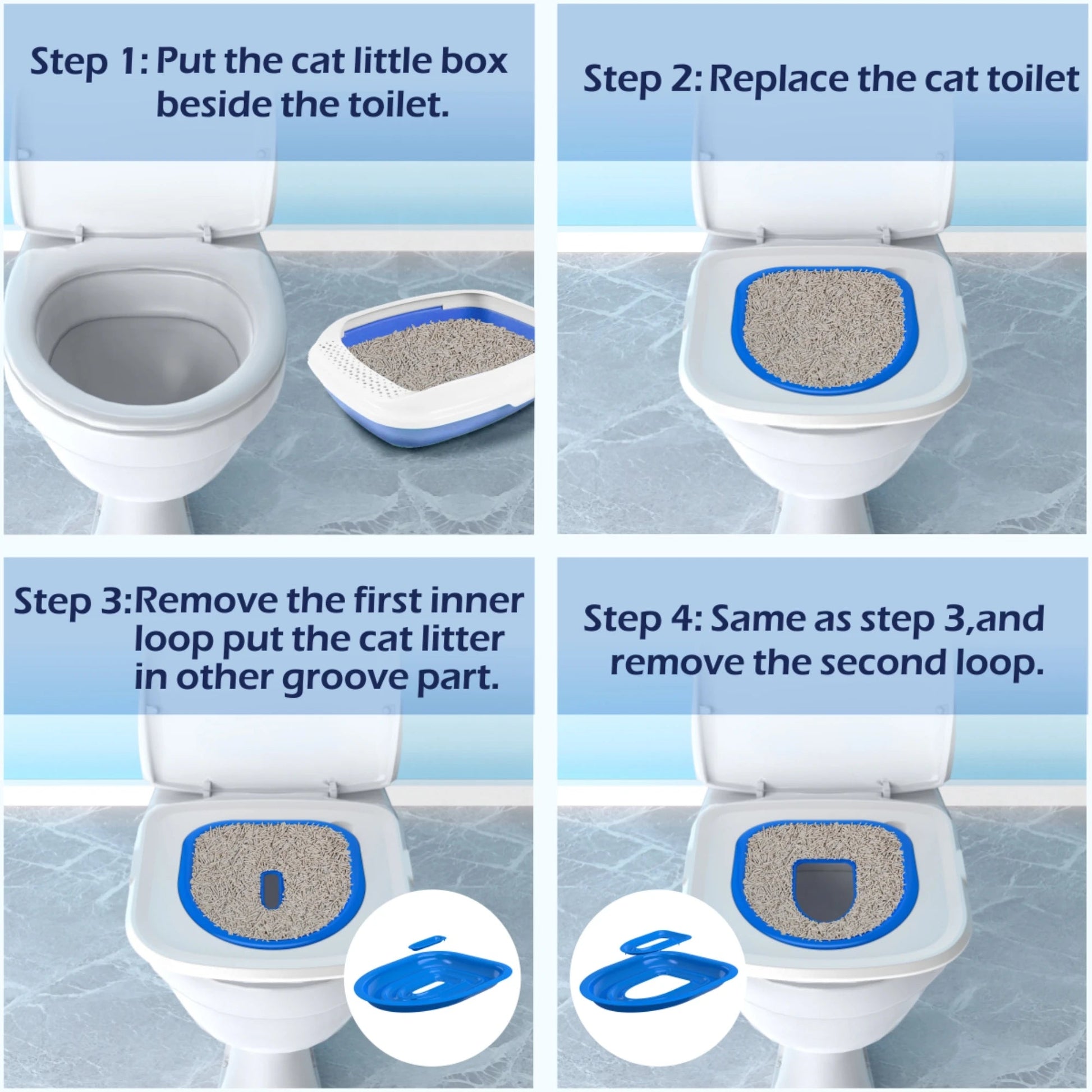 Step 1: Put the cat little box beside the toilet.

Step 2: Replace the cat toilet

Step 3:Remove the first inner loop put the cat litter in other groove part.

Step 4: Same as step 3,and remove the second loop.