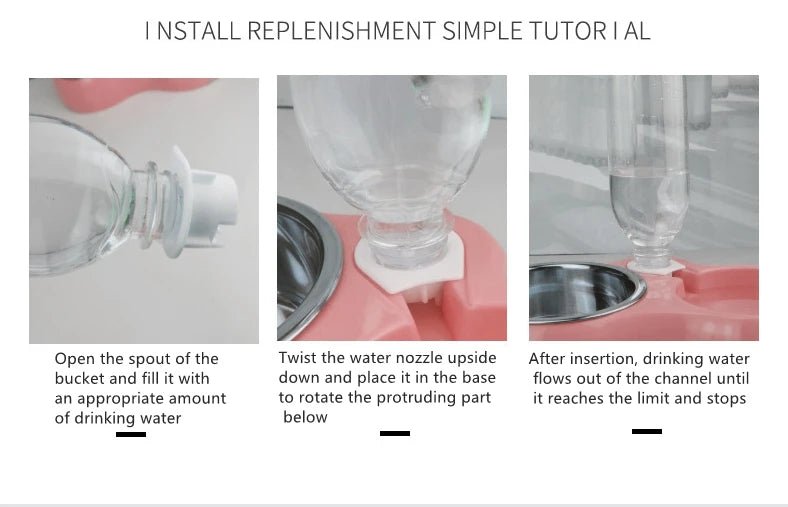 I NSTALL REPLENISHMENT SIMPLE TUTOR I AL

Open the spout of the bucket and fill it with an appropriate amount of drinking water

Twist the water nozzle upside down and place it in the base to rotate the protruding part below

After insertion, drinking water flows out of the channel until it reaches the limit and stops